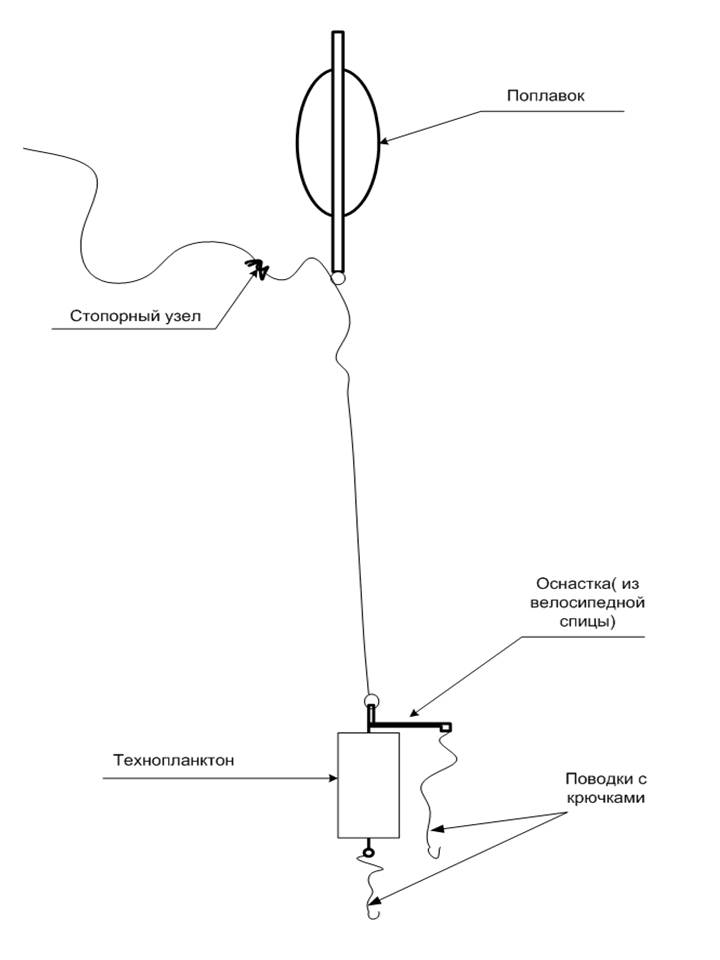 Поплавок

Стопорный узел

Оснастка( из велосипедной спицы)

Технопланктон

Поводки с крючками