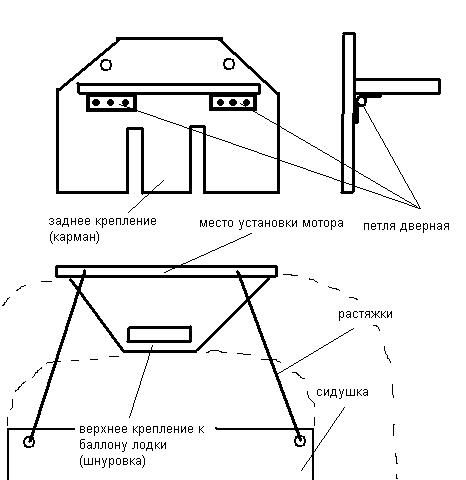 заднее крепление (карман)

место установки мотора

петля дверная

растяжки

сидушка

верхнее крепление к баллону лодки (шнуровка)