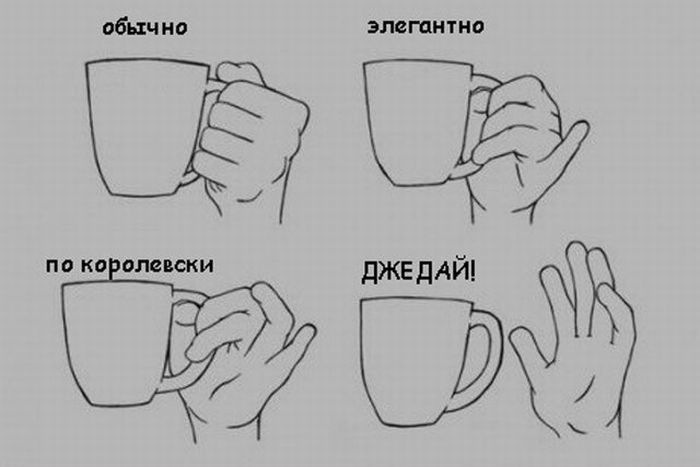 обычно

элегантно

по королевски

ДЖЕДАЙ!